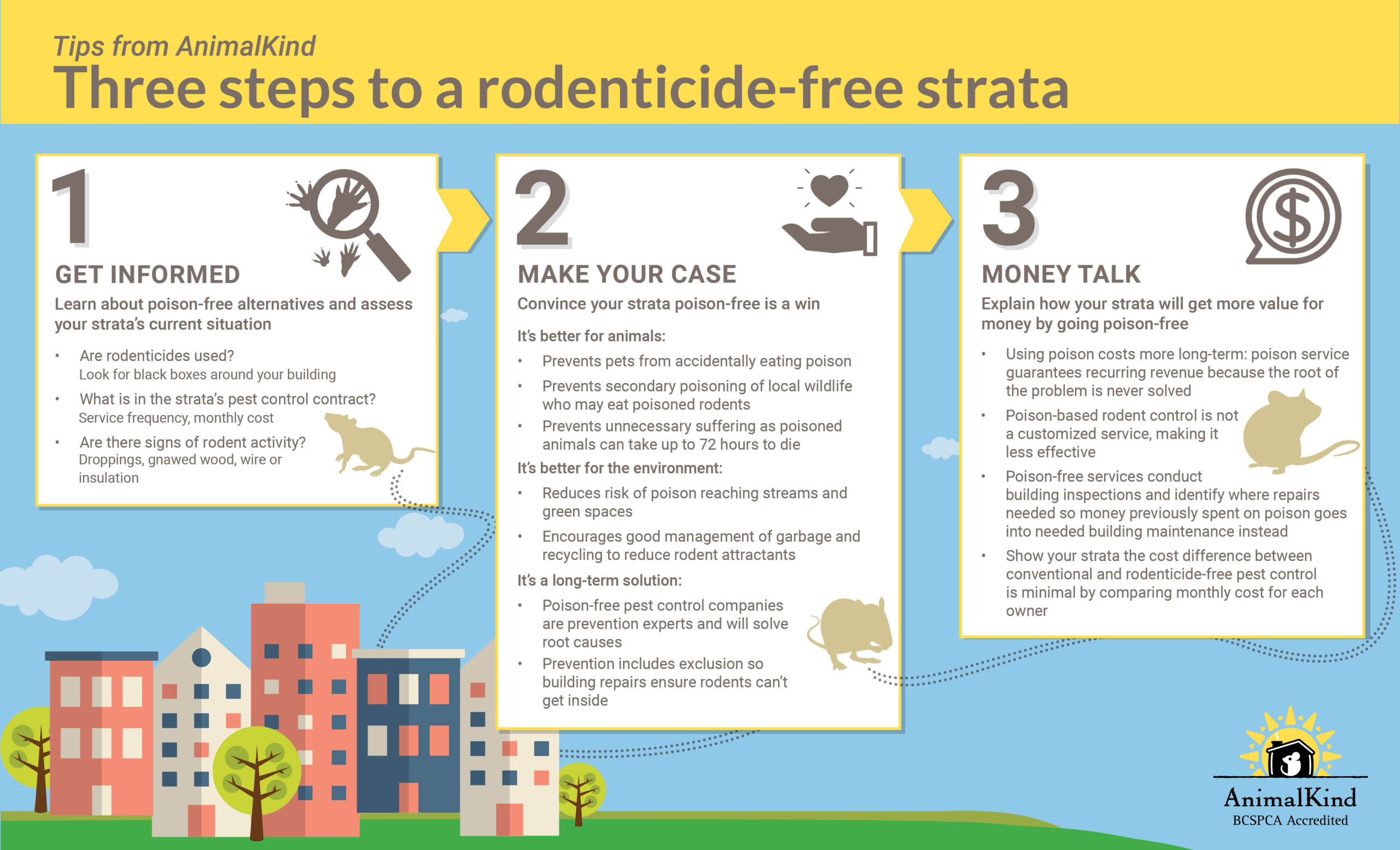 Tips from AnimalKind
Three steps to a rodenticide-free strata

1
GET INFORMED
Learn about poison-free alternatives and assess your strata's current situation

• Are rodenticides used?
Look for black boxes around your building
• What is in the strata's pest control contract?
Service frequency, monthly cost
• Are there signs of rodent activity?
Droppings, gnawed wood, wire or insulation

2
MAKE YOUR CASE
Convince your strata poison-free is a win

It's better for animals:
• Prevents pets from accidentally eating poison
• Prevents secondary poisoning of local wildlife who may eat poisoned rodents
• Prevents unnecessary suffering as poisoned animals can take up to 72 hours to die

It's better for the environment:
• Reduces risk of poison reaching streams and green spaces
• Encourages good management of garbage and recycling to reduce rodent attractants

It's a long-term solution:
• Poison-free pest control companies are prevention experts and will solve root causes
• Prevention includes exclusion so building repairs ensure rodents can't get inside

3
MONEY TALK
Explain how your strata will get more value for money by going poison-free

• Using poison costs more long-term: poison service guarantees recurring revenue because the root of the problem is never solved
• Poison-based rodent control is not a customized service, making it less effective
• Poison-free services conduct building inspections and identify where repairs needed so money previously spent on poison goes into needed building maintenance instead
• Show your strata the cost difference between conventional and rodenticide-free pest control is minimal by comparing monthly cost for each owner

AnimalKind
BCSPCA Accredited