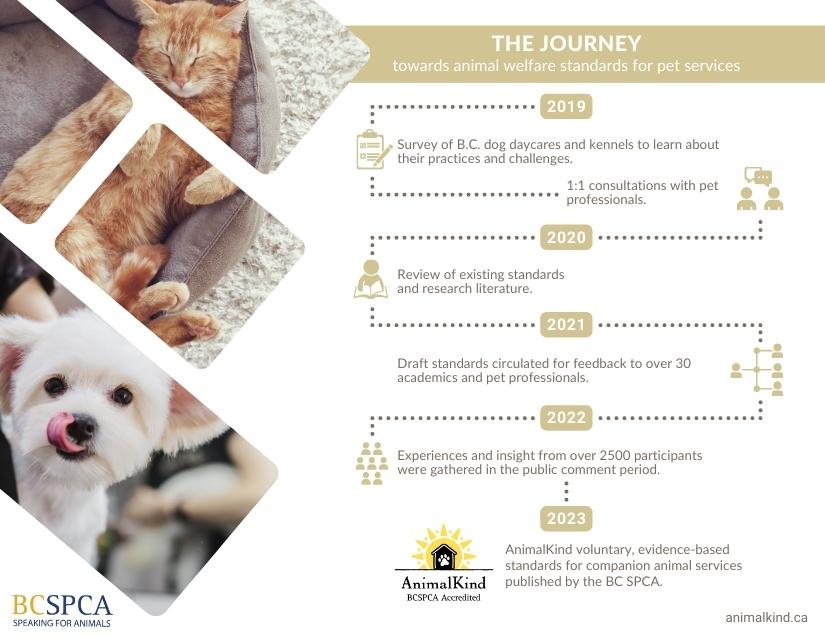 THE JOURNEY
towards animal welfare standards for pet services

2019

Survey of B.C. dog daycares and kennels to learn about their practices and challenges.

1:1 consultations with pet professionals.

2020

Review of existing standards and research literature.

2021

Draft standards circulated for feedback to over 30 academics and pet professionals.

2022

Experiences and insight from over 2500 participants were gathered in the public comment period.

2023

AnimalKind
BCSPCA Accredited

AnimalKind voluntary, evidence-based standards for companion animal services published by the BC SPCA.

BCSPCA
SPEAKING FOR ANIMALS

animalkind.ca